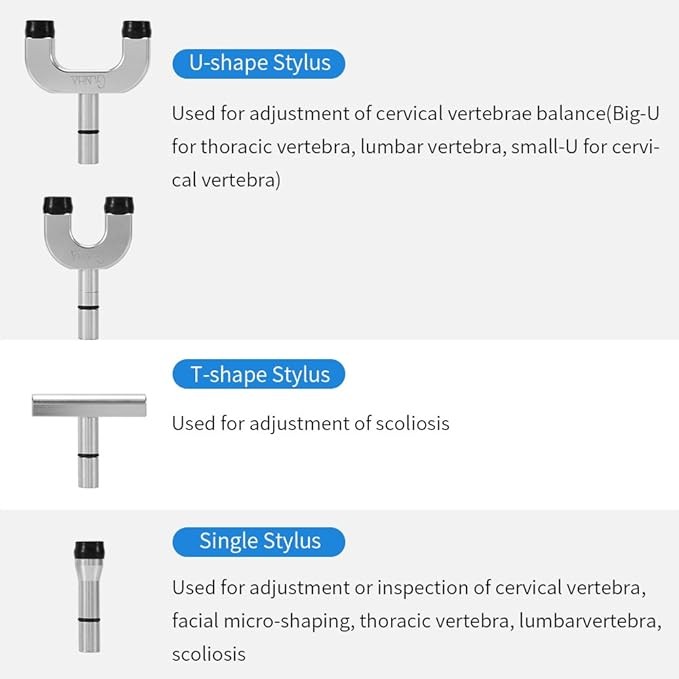 U-shape Stylus

Used for adjustment of cervical vertebrae balance(Big-U for thoracic vertebra, lumbar vertebra, small-U for cervical vertebra)

T-shape Stylus

Used for adjustment of scoliosis

Single Stylus

Used for adjustment or inspection of cervical vertebra, facial micro-shaping, thoracic vertebra, lumbarvertebra, scoliosis